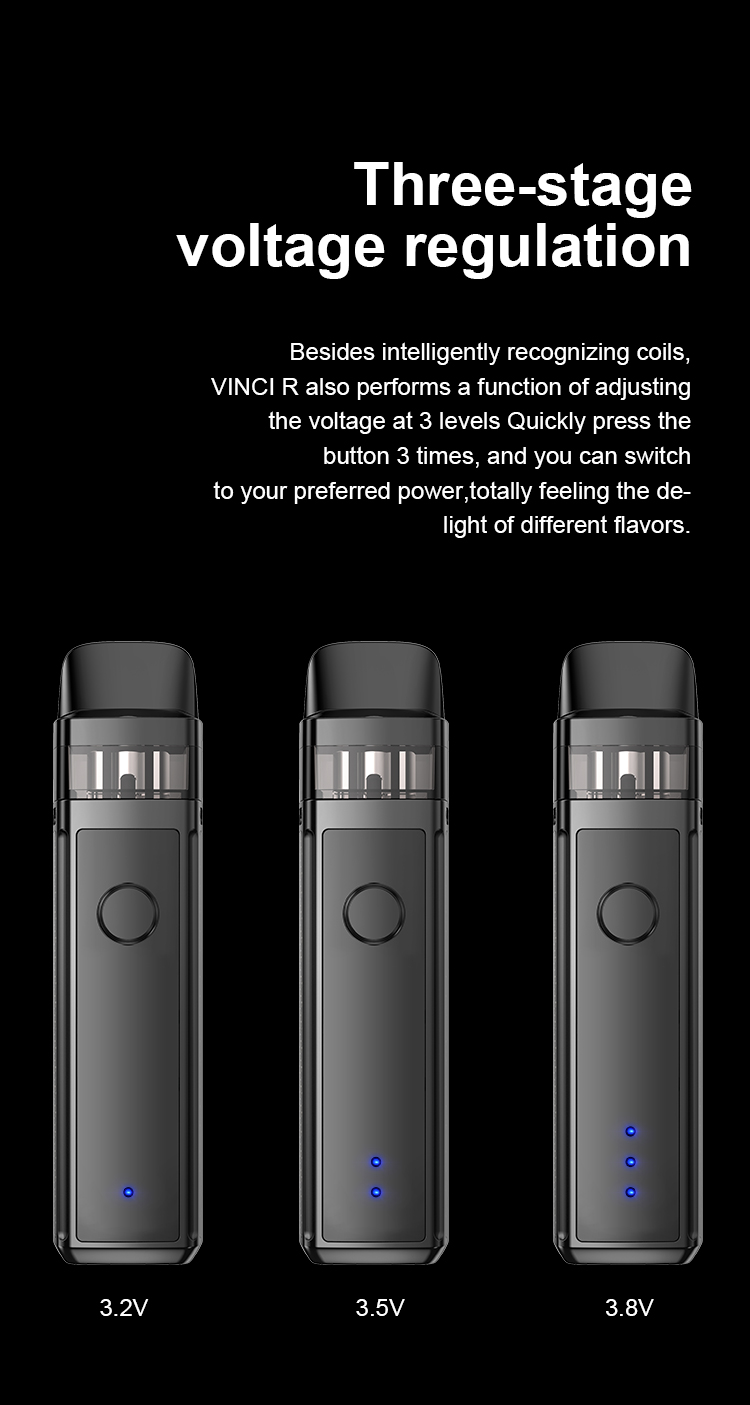 Three-stage voltage regulation

Besides intelligently recognizing coils, VINCI R also performs a function of adjusting the voltage at 3 levels Quickly press the button 3 times, and you can switch to your preferred power,totally feeling the delight of different flavors.

3.2V

3.5V

3.8V