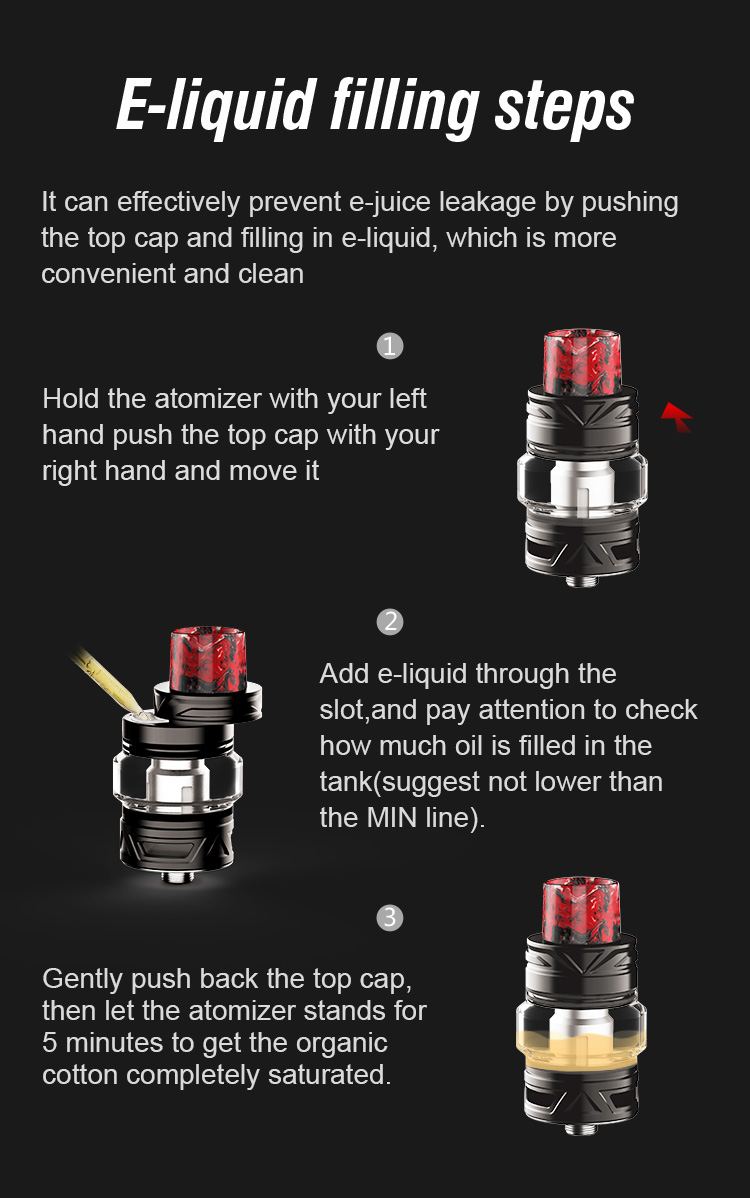 E-liquid filling steps

It can effectively prevent e-juice leakage by pushing the top cap and filling in e-liquid, which is more convenient and clean

1

Hold the atomizer with your left hand push the top cap with your right hand and move it

2

Add e-liquid through the slot,and pay attention to check how much oil is filled in the tank(suggest not lower than the MIN line).

3

Gently push back the top cap, then let the atomizer stands for 5 minutes to get the organic cotton completely saturated.