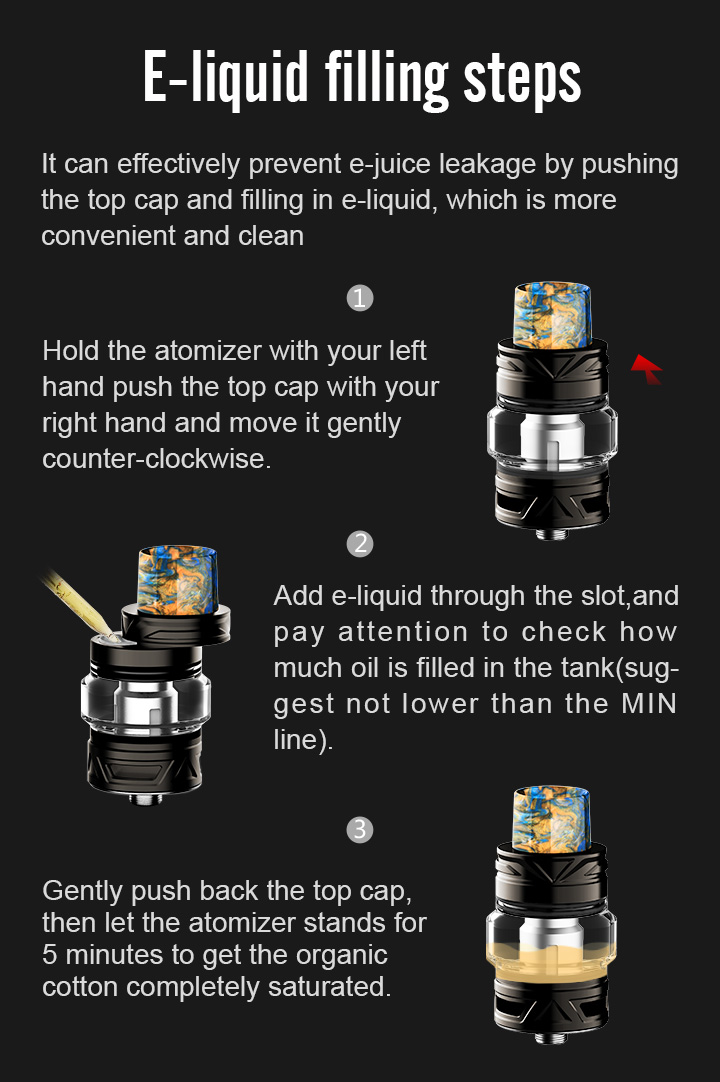 E-liquid filling steps

It can effectively prevent e-juice leakage by pushing the top cap and filling in e-liquid, which is more convenient and clean

1

Hold the atomizer with your left hand push the top cap with your right hand and move it gently counter-clockwise.

2

Add e-liquid through the slot,and pay attention to check how much oil is filled in the tank(suggest not lower than the MIN line).

3

Gently push back the top cap, then let the atomizer stands for 5 minutes to get the organic cotton completely saturated.