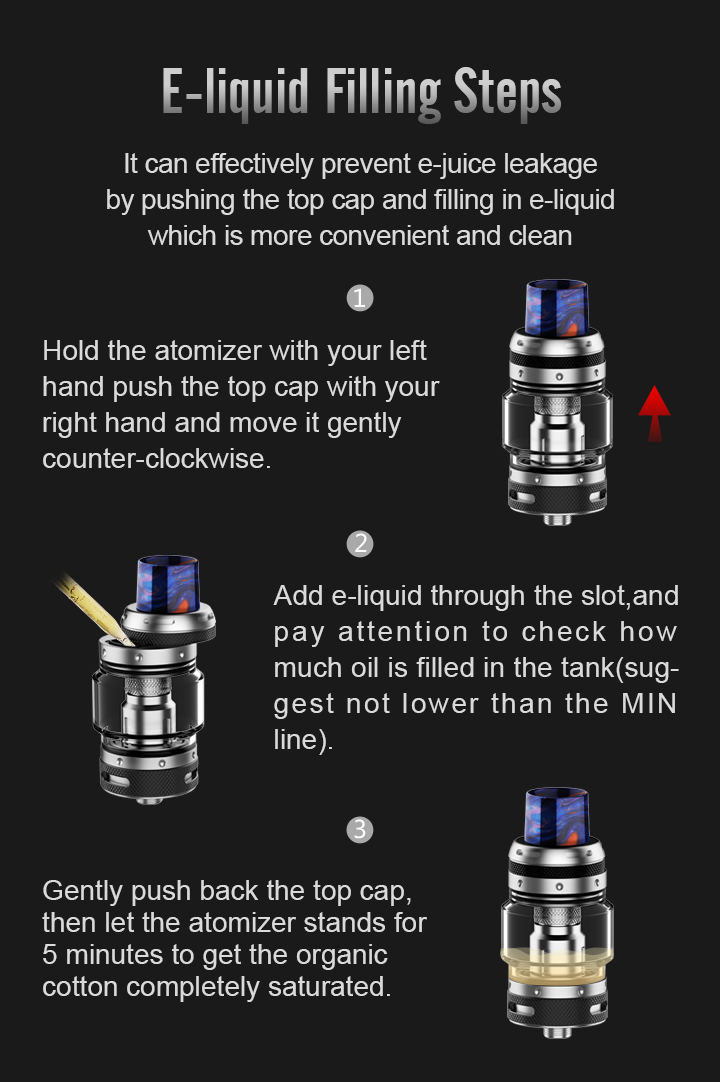 E-liquid Filling Steps

It can effectively prevent e-juice leakage by pushing the top cap and filling in e-liquid which is more convenient and clean

1

Hold the atomizer with your left hand push the top cap with your right hand and move it gently counter-clockwise.

2

Add e-liquid through the slot,and pay attention to check how much oil is filled in the tank(suggest not lower than the MIN line).

3

Gently push back the top cap, then let the atomizer stands for 5 minutes to get the organic cotton completely saturated.